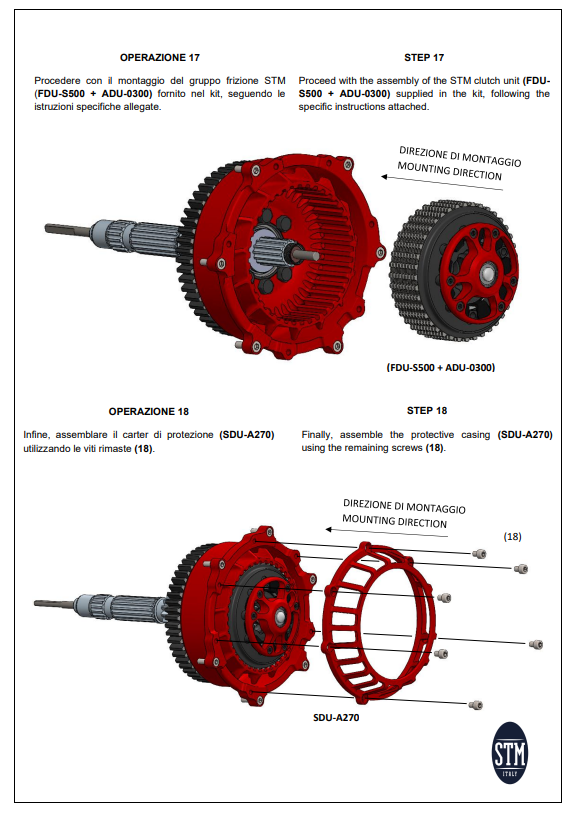 OPERAZIONE 17

Procedere con il montaggio del gruppo frizione STM (FDU-S500 + ADU-0300) fornito nel kit, seguendo le istruzioni specifiche allegate.

STEP 17

Proceed with the assembly of the STM clutch unit (FDU-S500 + ADU-0300) supplied in the kit, following the specific instructions attached.

DIREZIONE DI MONTAGGIO
MOUNTING DIRECTION

(FDU-S500 + ADU-0300)

OPERAZIONE 18

Infine, assemblare il carter di protezione (SDU-A270) utilizzando le viti rimaste (18).

STEP 18

Finally, assemble the protective casing (SDU-A270) using the remaining screws (18).

DIREZIONE DI MONTAGGIO
MOUNTING DIRECTION

(18)

SDU-A270

STM
ITALY